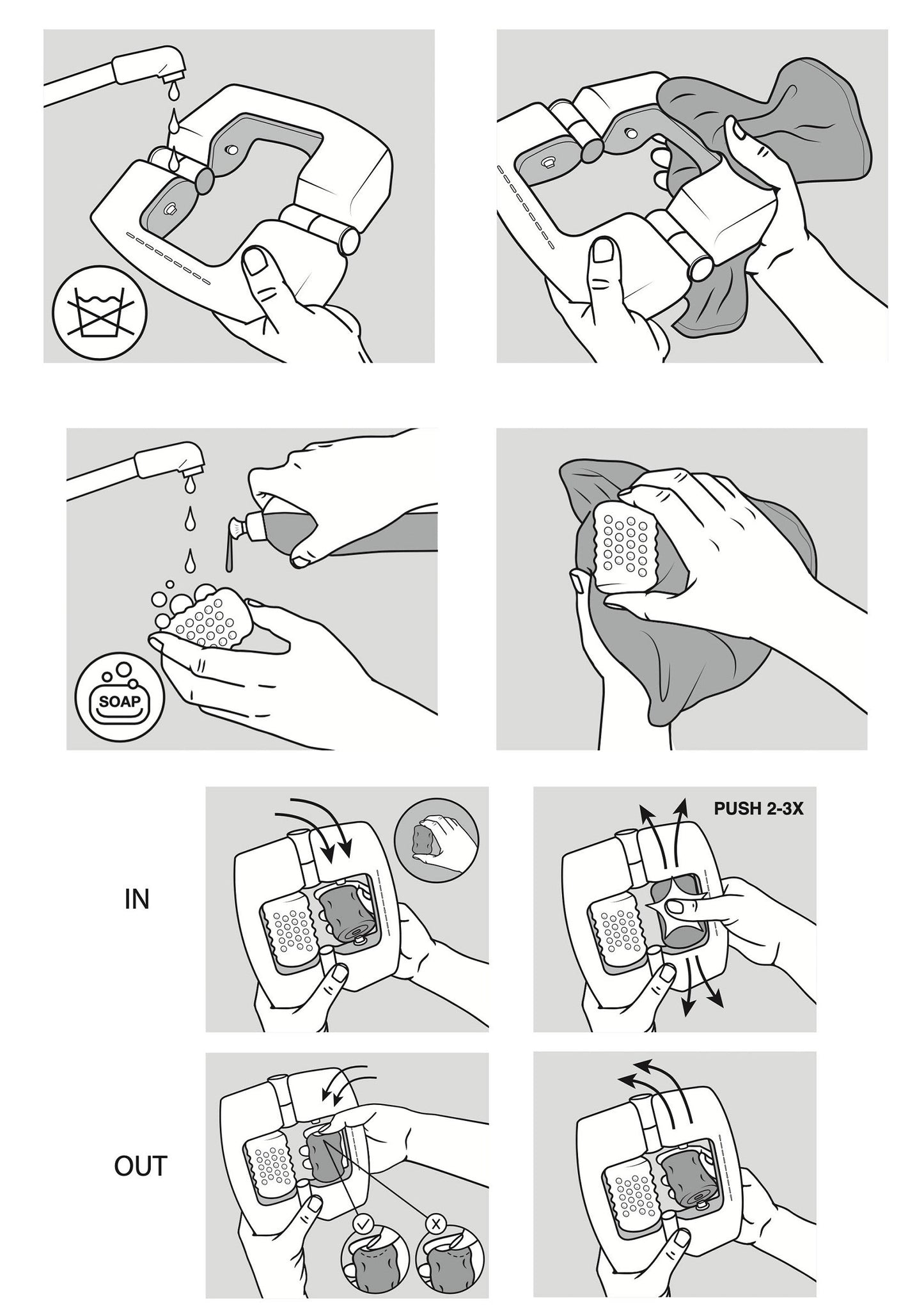 SOAP

IN

PUSH 2-3X

OUT