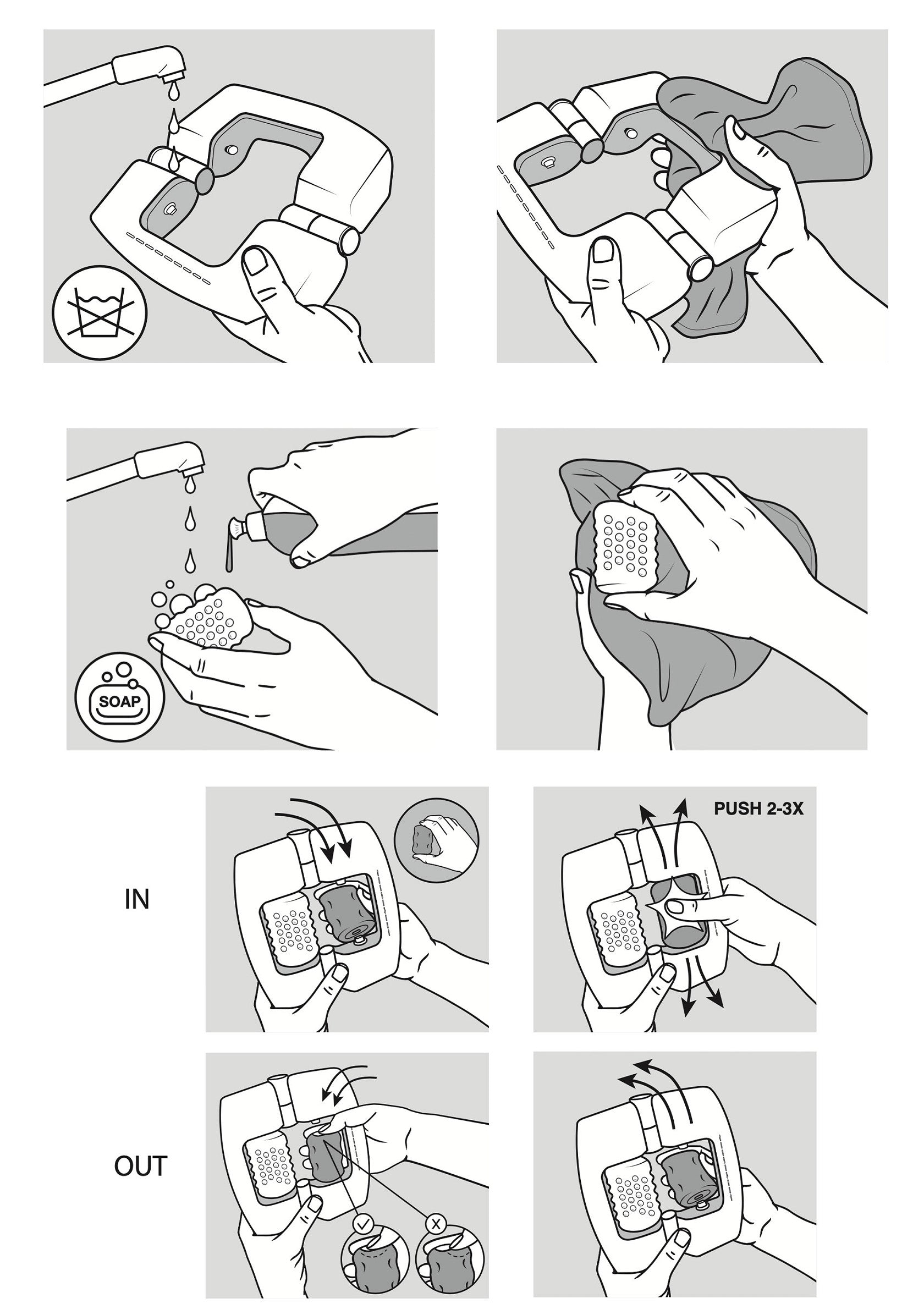 SOAP

IN

PUSH 2-3X

OUT