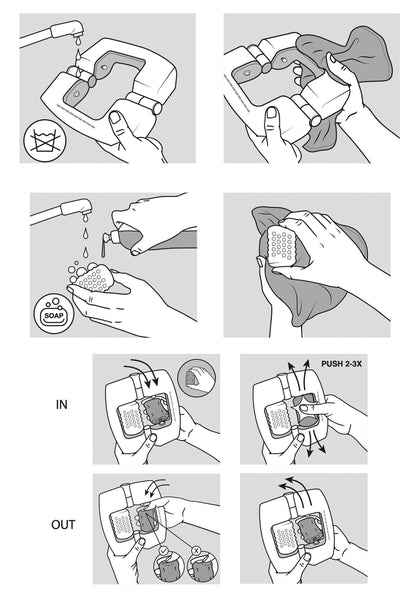 SOAP

IN

PUSH 2-3X

OUT