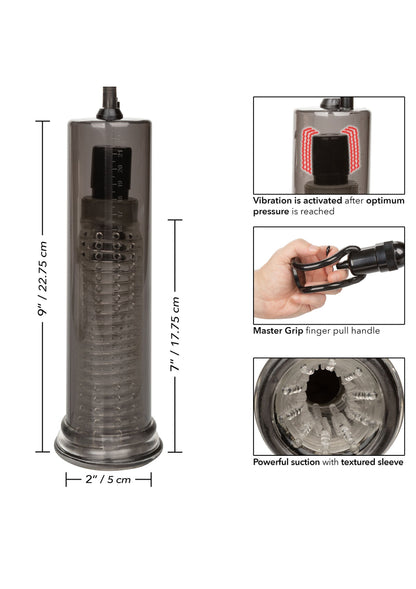 9" / 22.75 cm

7" / 17.75 cm

2" / 5 cm

Vibration is activated after optimum pressure is reached

Master Grip finger pull handle

Powerful suction with textured sleeve