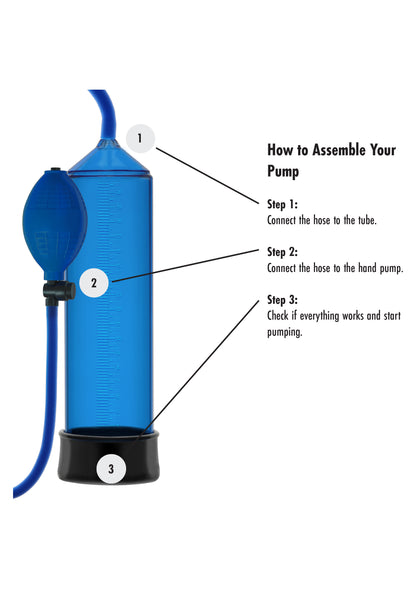 1

2

3

How to Assemble Your Pump

Step 1:
Connect the hose to the tube.

Step 2:
Connect the hose to the hand pump.

Step 3:
Check if everything works and start pumping.