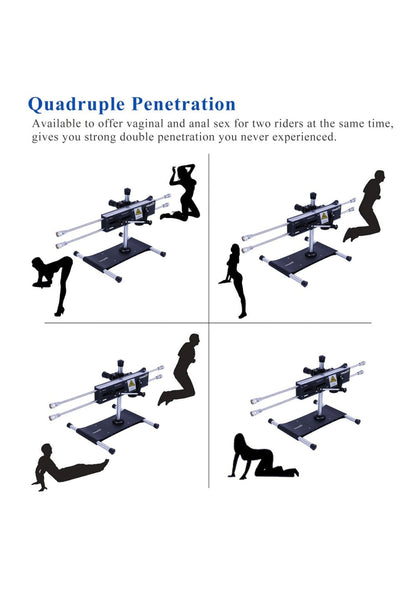 Quadruple Penetration

Available to offer vaginal and anal sex for two riders at the same time, gives you strong double penetration you never experienced.